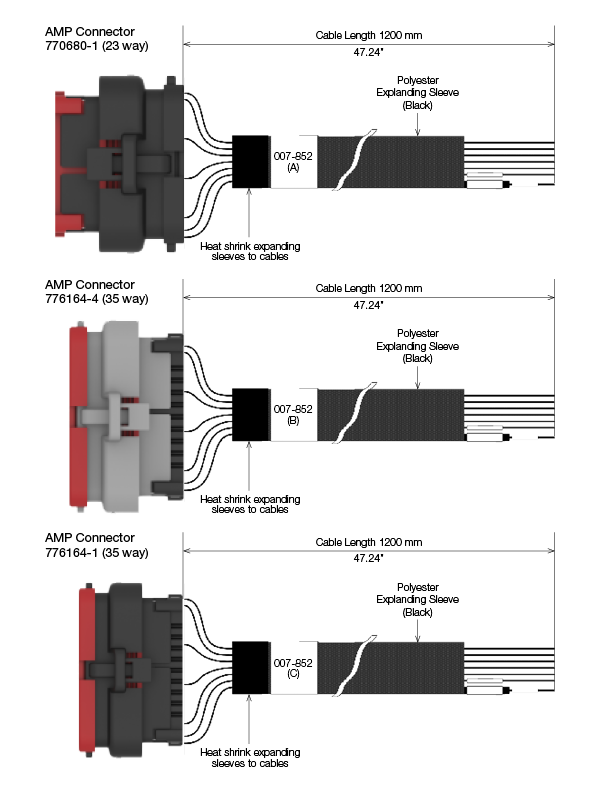 AMP Connector
770680-1 (23 way)

Cable Length 1200 mm
47.24"

Polyester
Explanding Sleeve
(Black)

007-852
(A)

Heat shrink expanding
sleeves to cables

AMP Connector
776164-4 (35 way)

Cable Length 1200 mm
47.24"

Polyester
Explanding Sleeve
(Black)

007-852
(B)

Heat shrink expanding
sleeves to cables

AMP Connector
776164-1 (35 way)

Cable Length 1200 mm
47.24"

Polyester
Explanding Sleeve
(Black)

007-852
(C)

Heat shrink expanding
sleeves to cables